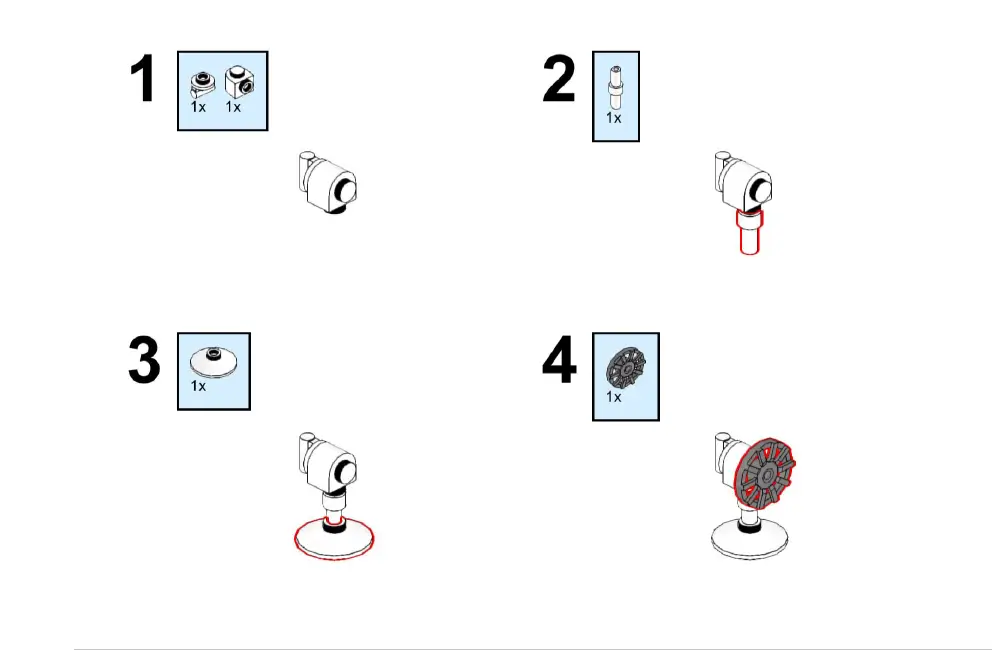 1
1x 1x

2
1x

3
1x

4
1x